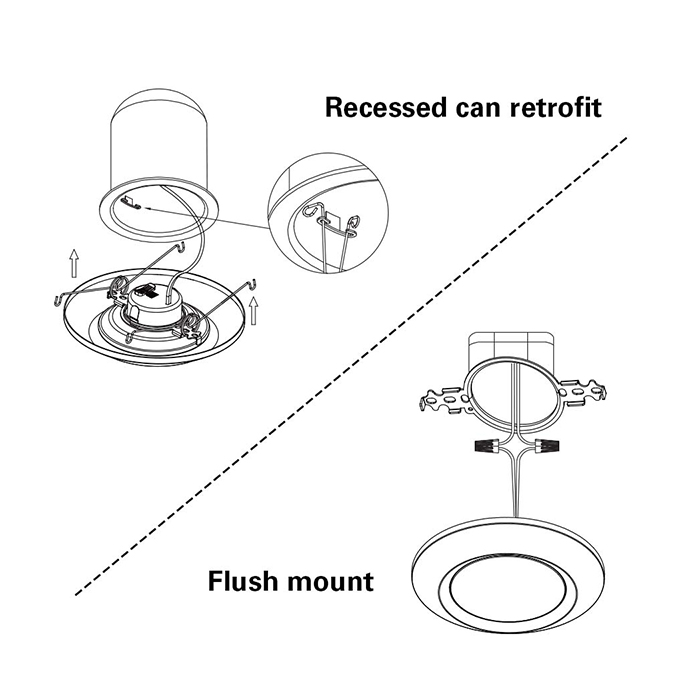 Recessed can retrofit

Flush mount